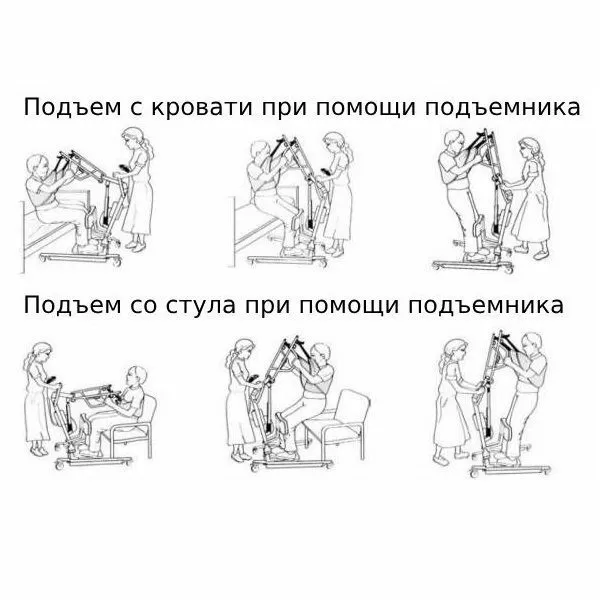 Подъем с кровати при помощи подъемника

Подъем со стула при помощи подъемника